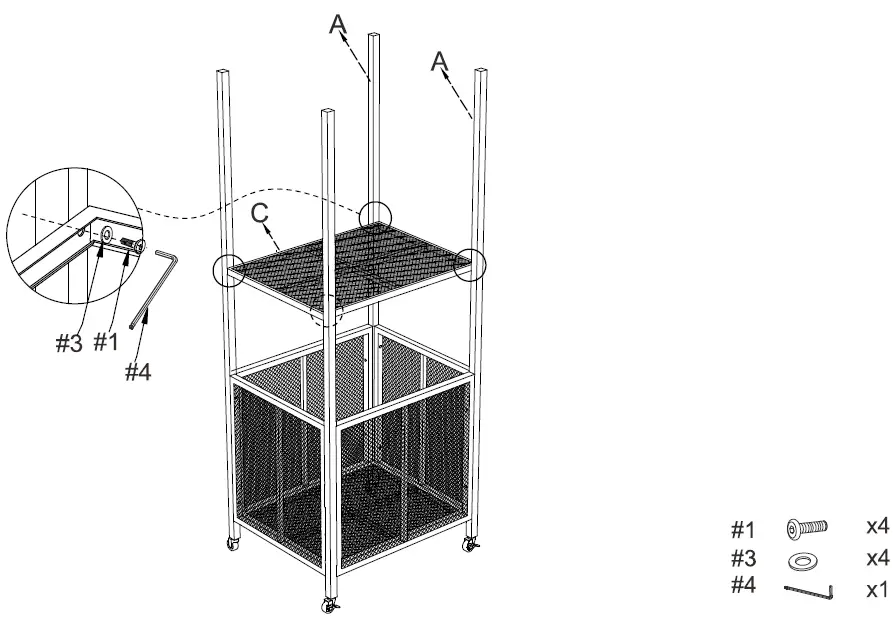 A
A
C
#3 #1
#4

#1 x4
#3 x4
#4 x1