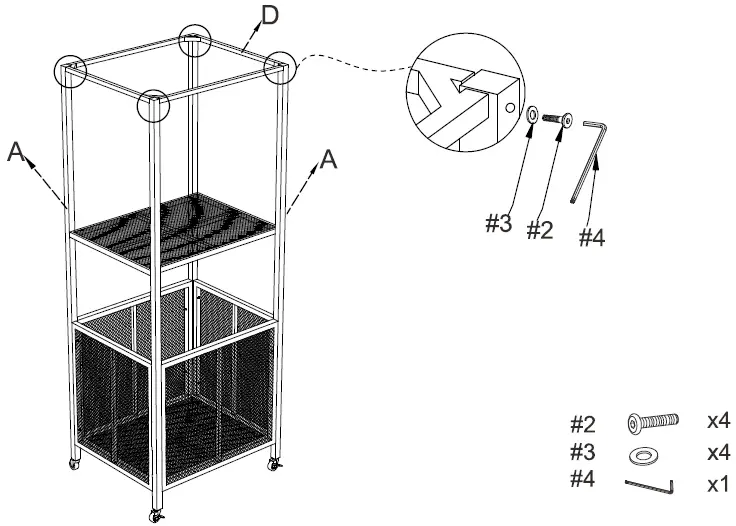 D

A

A

#3 #2 #4

#2 x4
#3 x4
#4 x1