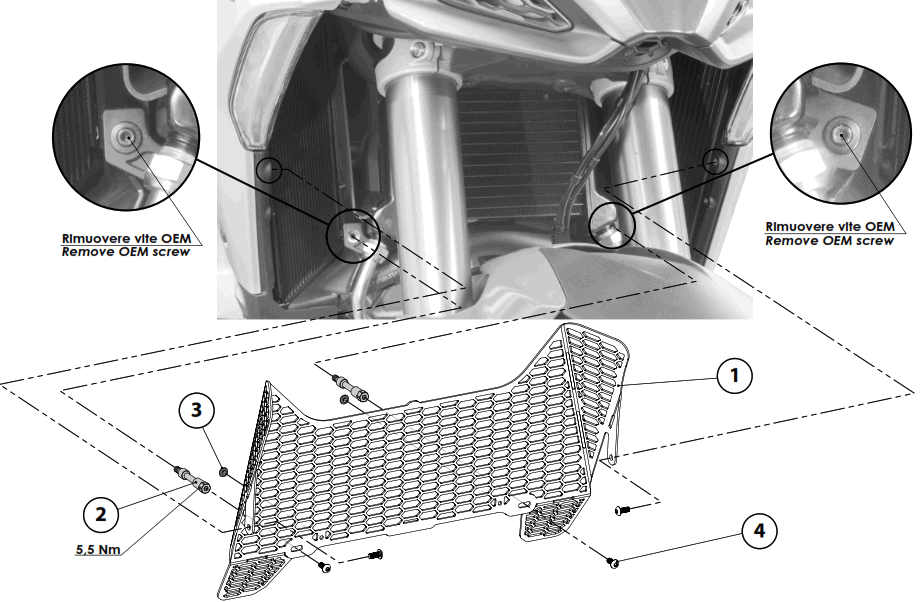 Rimuovere vite OEM
Remove OEM screw

Rimuovere vite OEM
Remove OEM screw

1

3

2

5,5 Nm

4