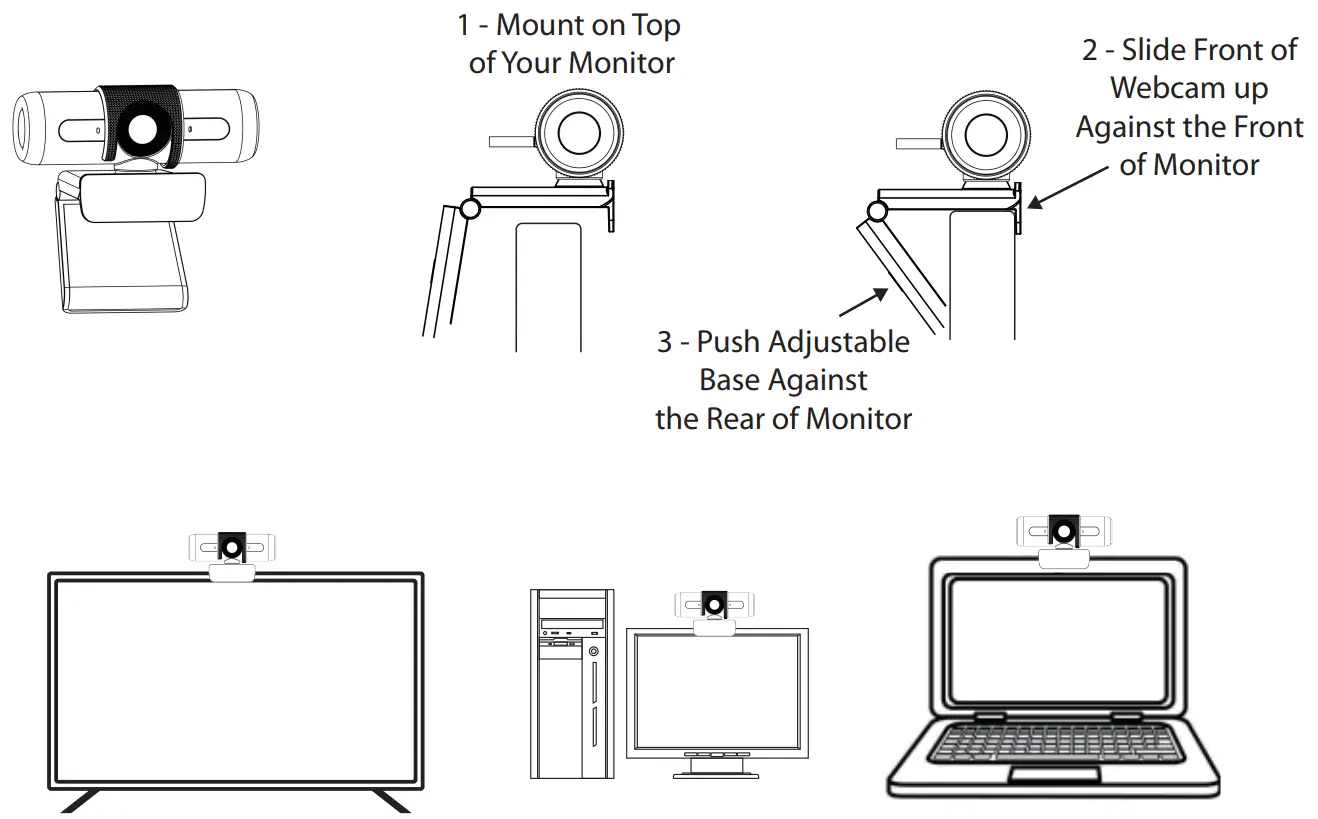 1 - Mount on Top of Your Monitor

2 - Slide Front of Webcam up Against the Front of Monitor

3 - Push Adjustable Base Against the Rear of Monitor