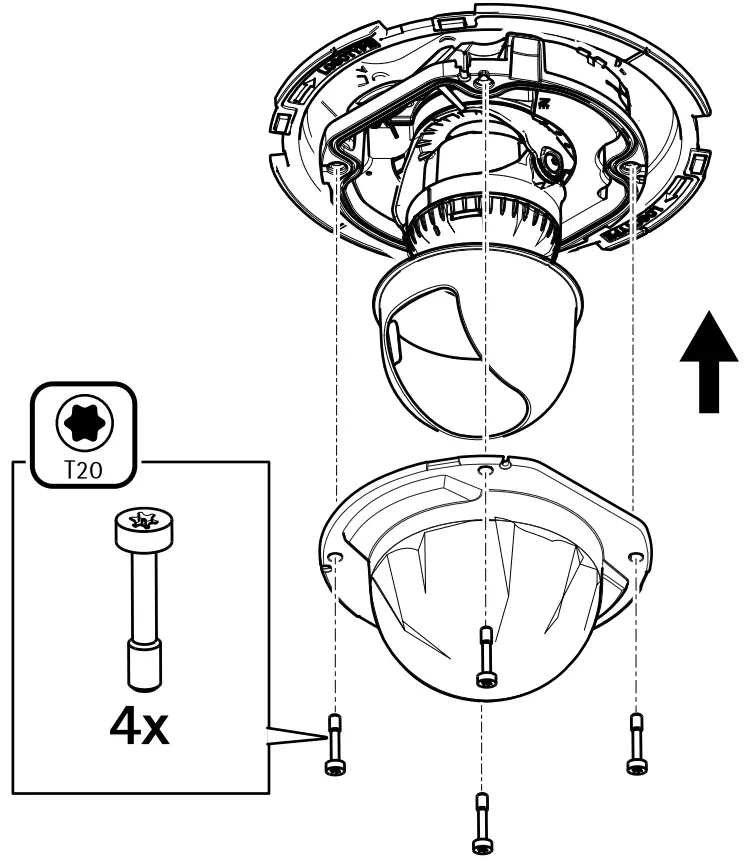 T20

4x