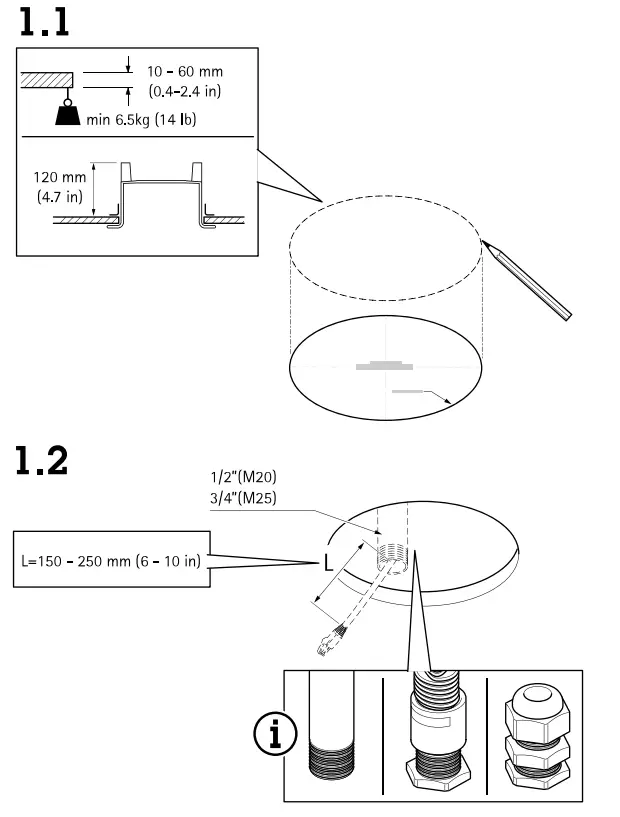 1.1

10 - 60 mm
(0.4-2.4 in)

min 6.5kg (14 lb)

120 mm
(4.7 in)

1.2

1/2"(M20)
3/4"(M25)

L=150 - 250 mm (6 - 10 in)

L

i