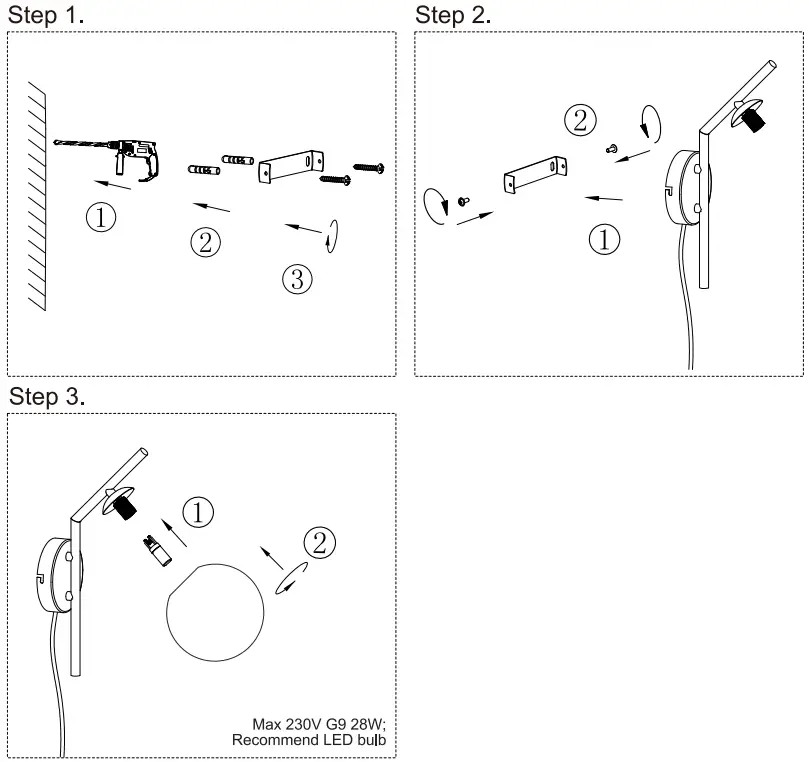 Step 1.

①

②

③

Step 2.

②

①

Step 3.

①

②

Max 230V G9 28W;
Recommend LED bulb