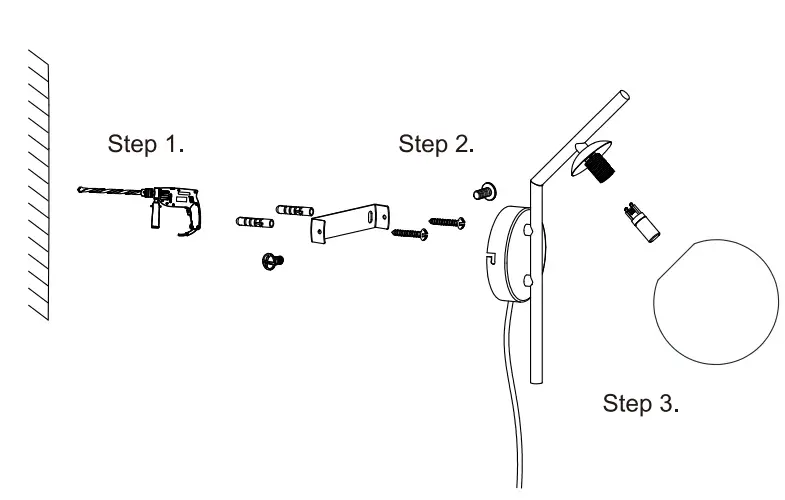 Step 1.

Step 2.

Step 3.