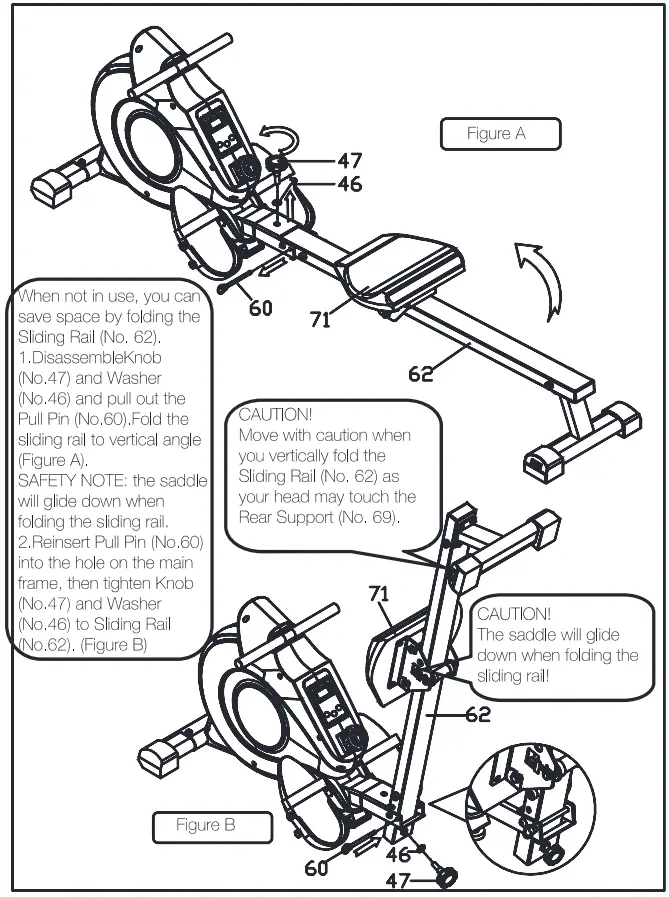 Figure A

47

46

60

71

62

When not in use, you can save space by folding the Sliding Rail (No. 62).
1.DisassembleKnob (No.47) and Washer (No.46) and pull out the Pull Pin (No.60).Fold the sliding rail to vertical angle (Figure A).
SAFETY NOTE: the saddle will glide down when folding the sliding rail.
2.Reinsert Pull Pin (No.60) into the hole on the main frame, then tighten Knob (No.47) and Washer (No.46) to Sliding Rail (No.62). (Figure B)

CAUTION!
Move with caution when you vertically fold the Sliding Rail (No. 62) as your head may touch the Rear Support (No. 69).

71

CAUTION!
The saddle will glide down when folding the sliding rail!

62

Figure B

60

46

47