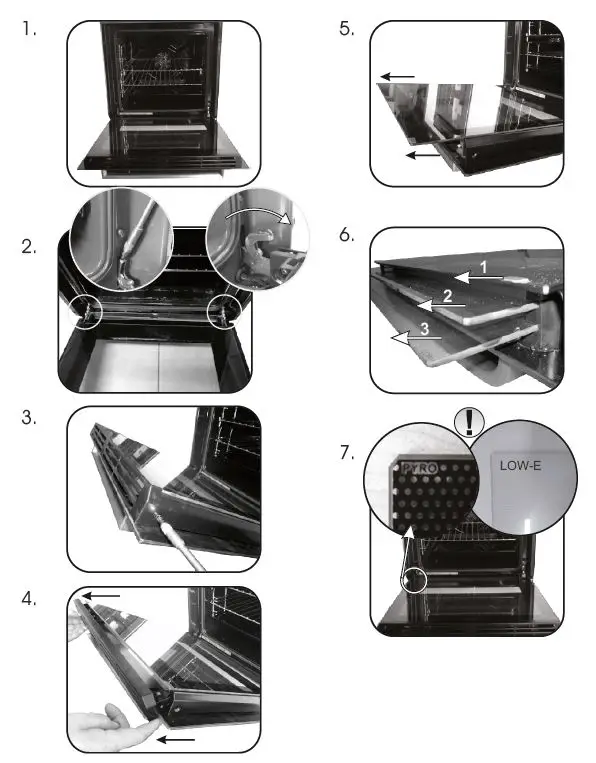 1.

2.

3.

4.

5.

6.

1

2

3

7.

!

PYRO

LOW-E