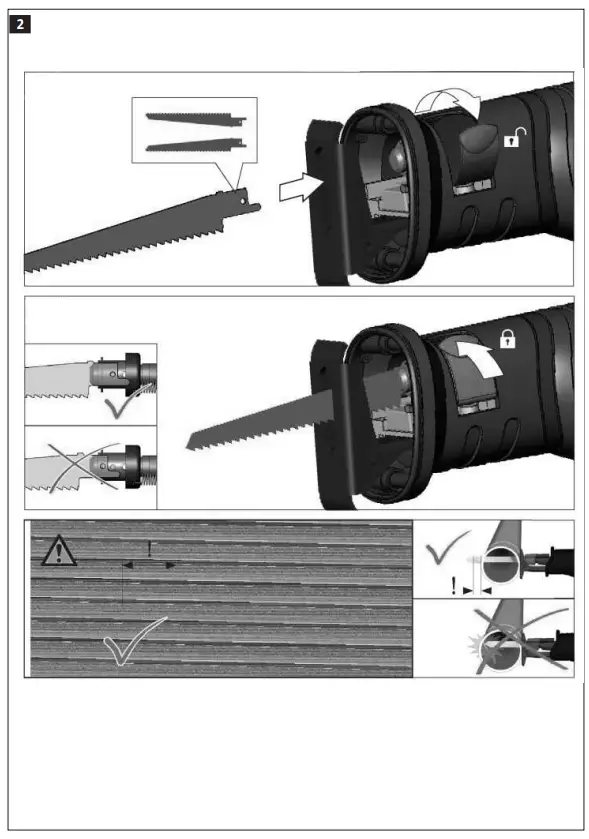 2

!

!