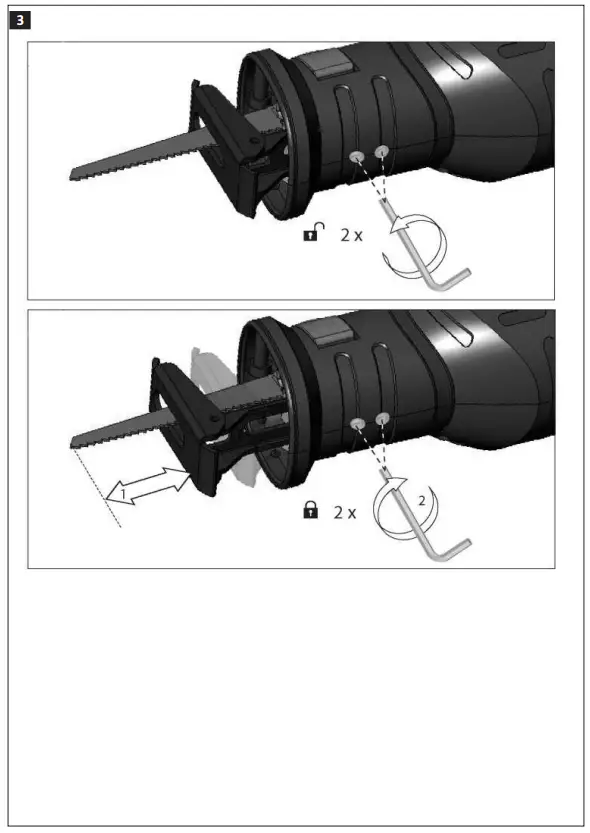 3

2 x

1

2 x

2