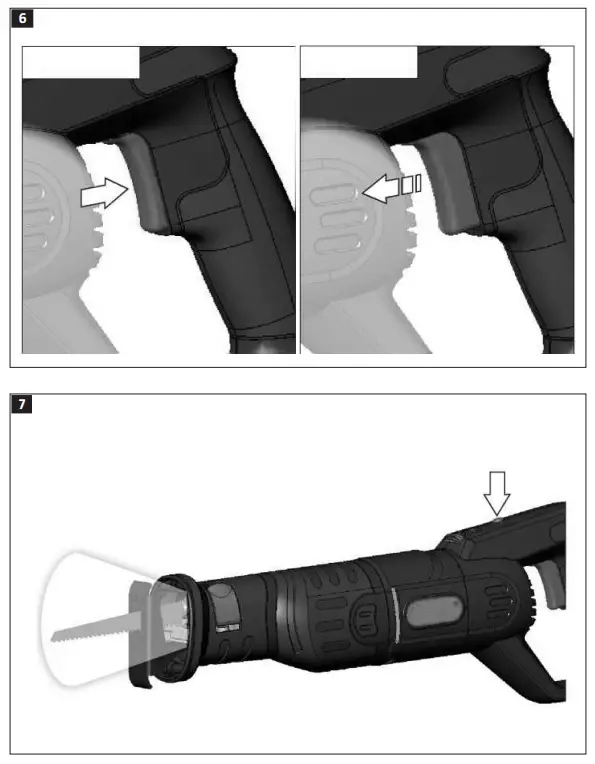 6

7