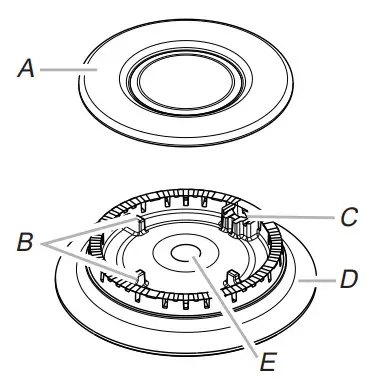 A
B
C
D
E