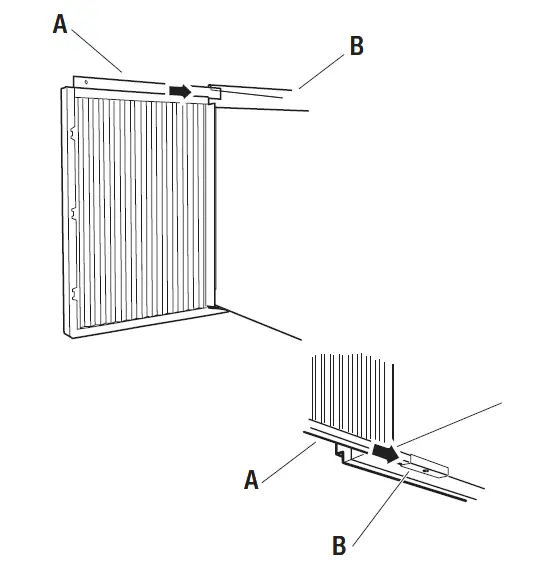 A
B
A
B