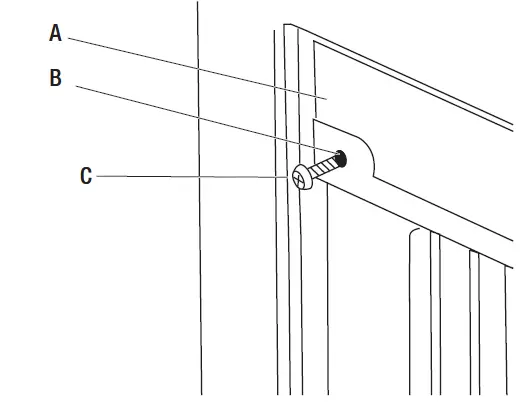 A
B
C