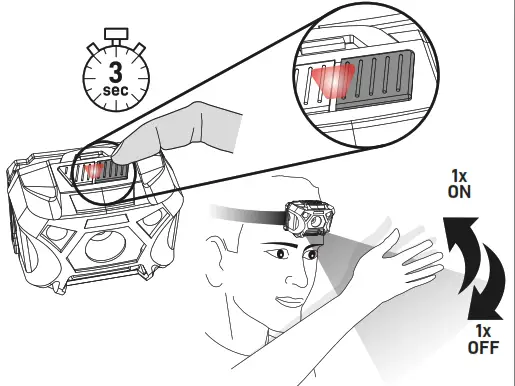 3
sec

1x
ON

1x
OFF