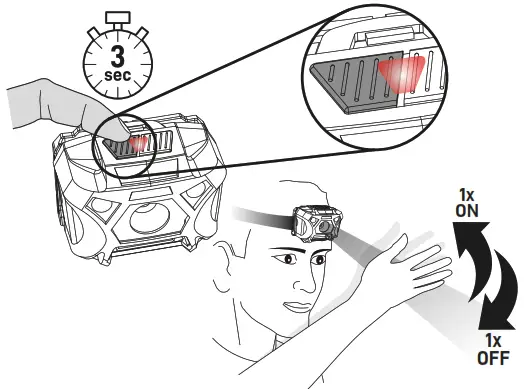 3
sec

1x
ON

1x
OFF