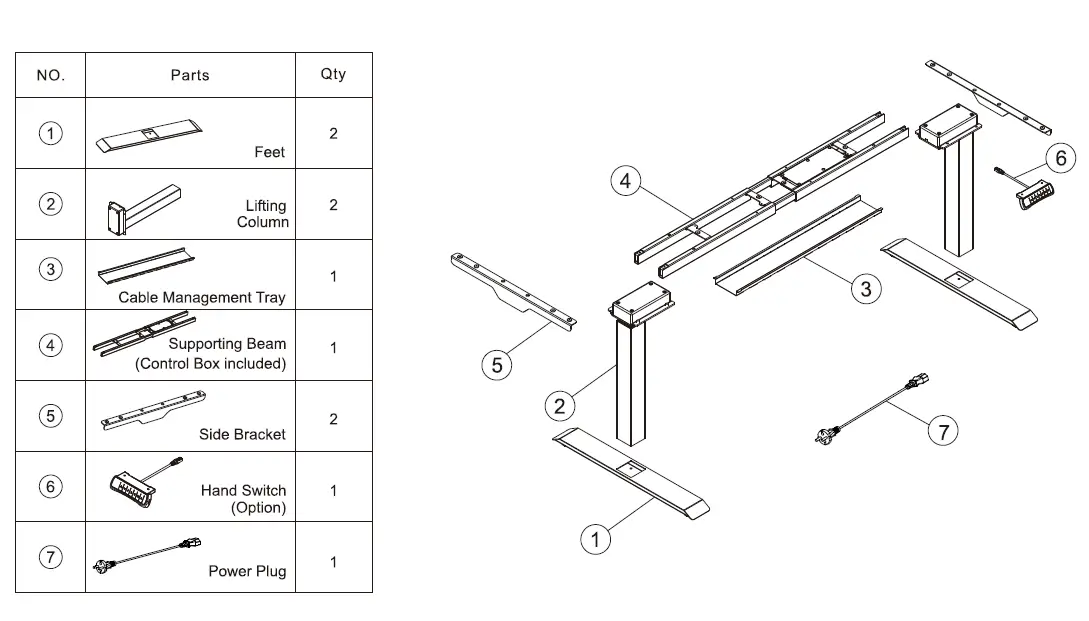 | NO. | Parts | Qty |
|---|---|---|
| 1 | Feet | 2 |
| 2 | Lifting Column | 2 |
| 3 | Cable Management Tray | 1 |
| 4 | Supporting Beam (Control Box included) | 1 |
| 5 | Side Bracket | 2 |
| 6 | Hand Switch (Option) | 1 |
| 7 | Power Plug | 1 |

4
6
3
5
2
7
1