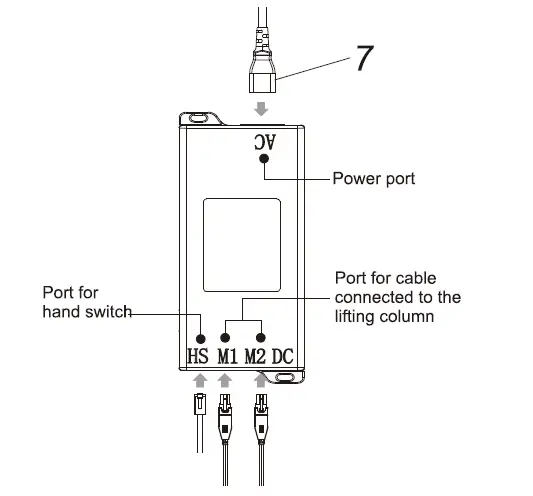 7

AC

Power port

Port for hand switch

Port for cable connected to the lifting column

HS M1 M2 DC