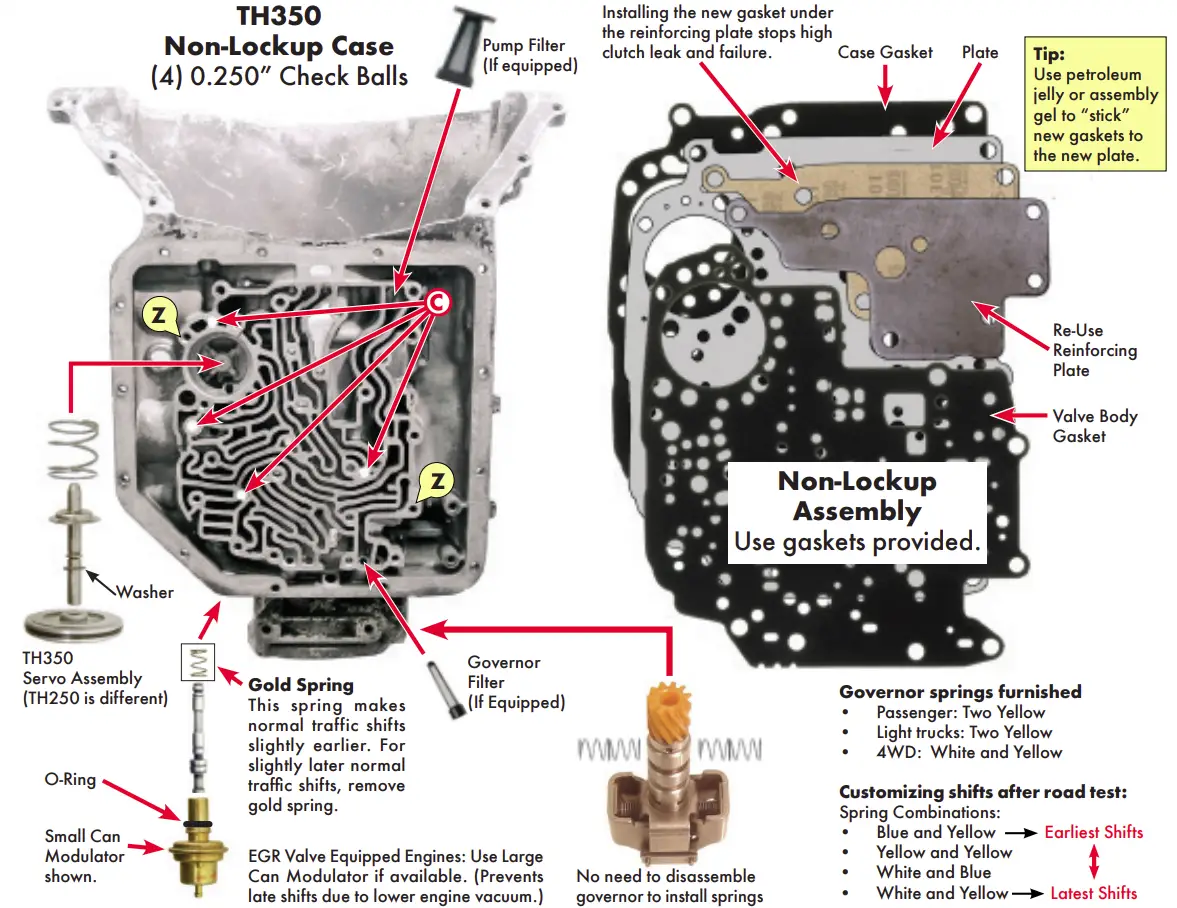 TH350
Non-Lockup Case
(4) 0.250" Check Balls

Pump Filter
(If equipped)

Installing the new gasket under the reinforcing plate stops high clutch leak and failure.

Case Gasket

Plate

Tip:
Use petroleum jelly or assembly gel to "stick" new gaskets to the new plate.

Z

C

Z

Re-Use
Reinforcing
Plate

Valve Body
Gasket

Non-Lockup
Assembly
Use gaskets provided.

Washer

TH350
Servo Assembly
(TH250 is different)

Gold Spring
This spring makes normal traffic shifts slightly earlier. For slightly later normal traffic shifts, remove gold spring.

Governor
Filter
(If Equipped)

O-Ring

Small Can
Modulator
shown.

EGR Valve Equipped Engines: Use Large Can Modulator if available. (Prevents late shifts due to lower engine vacuum.)

No need to disassemble governor to install springs

Governor springs furnished
• Passenger: Two Yellow
• Light trucks: Two Yellow
• 4WD: White and Yellow

Customizing shifts after road test:
Spring Combinations:
• Blue and Yellow → Earliest Shifts
• Yellow and Yellow
• White and Blue
• White and Yellow → Latest Shifts