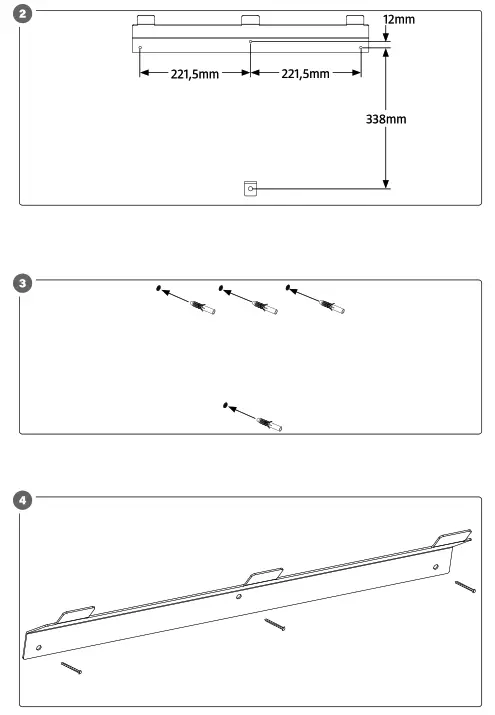 2

12mm

221,5mm

221,5mm

338mm

3

4