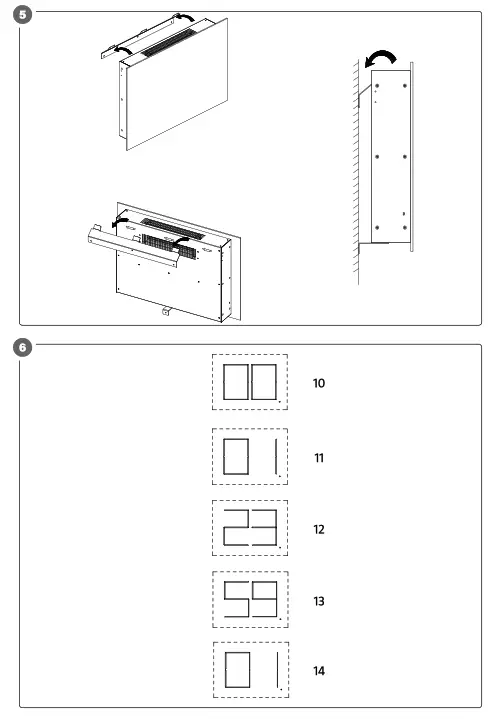 5

6

00

10

01

11

23

12

59

13

01

14