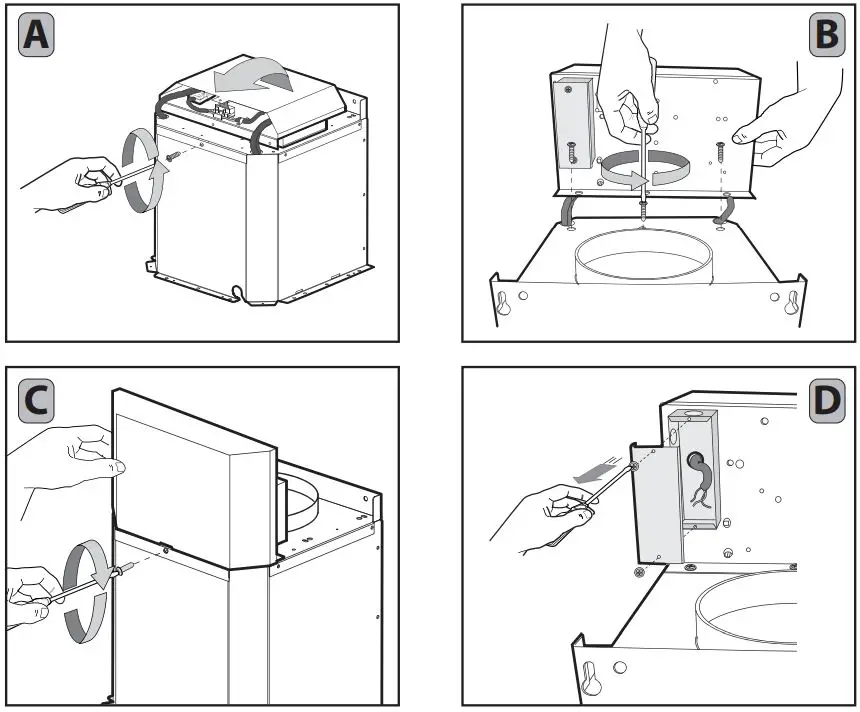 A

B

C

D