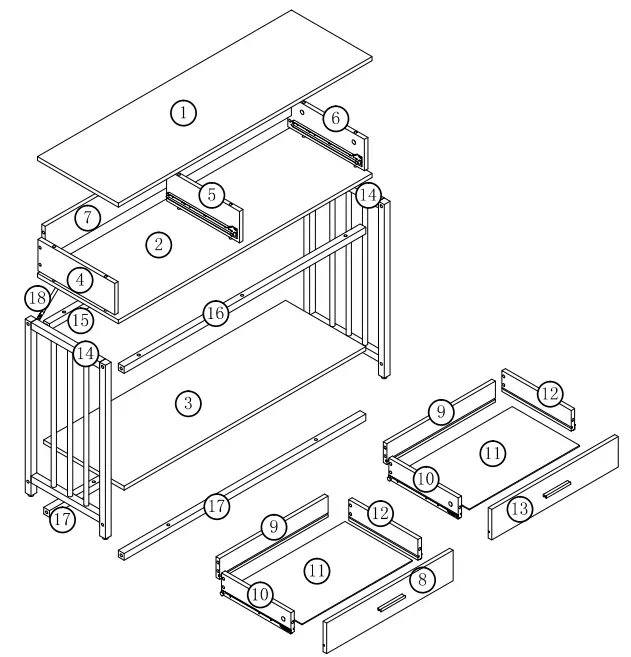 1
6
5
14
7
2
4
18
15
16
14
3
9
12
11
10
13
17
17
9
12
11
8
10