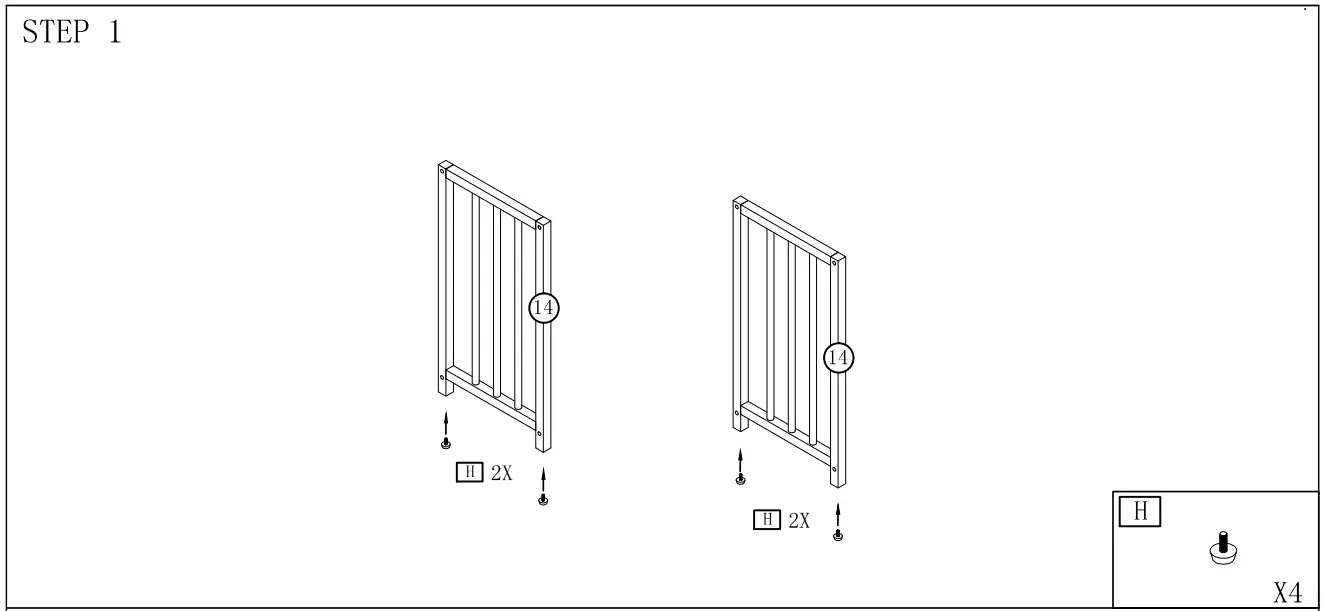 STEP 1

14

H 2X

14

H 2X

H

X4