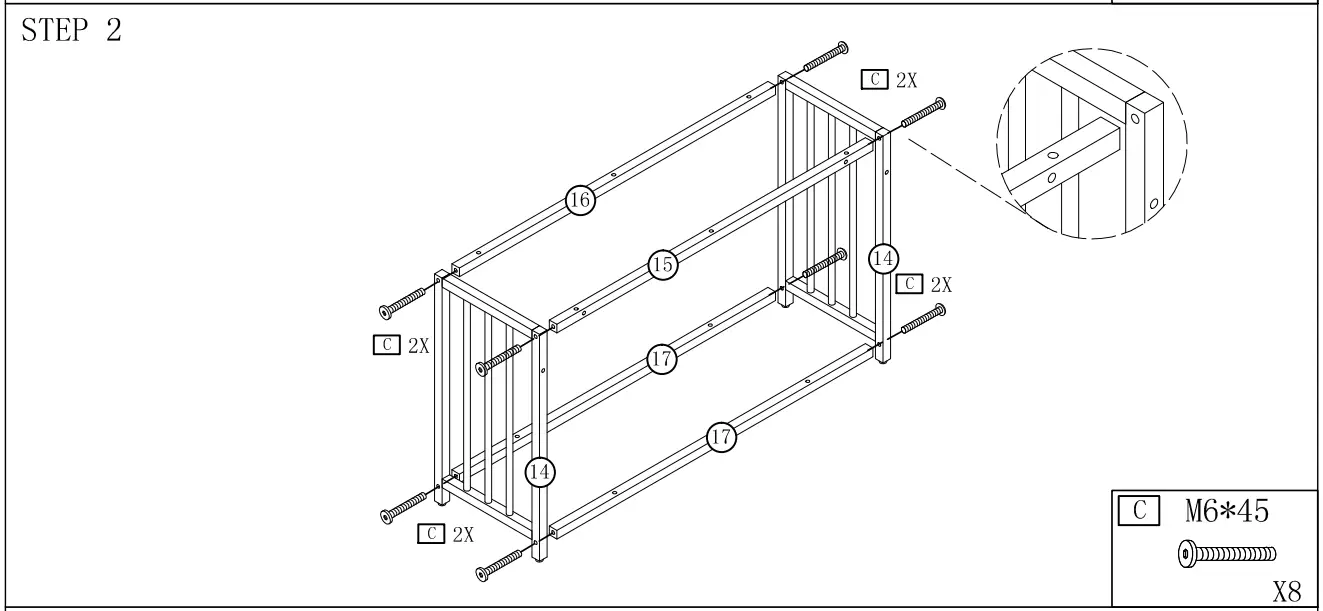 STEP 2

C 2X

16

15

14

C 2X

C 2X

17

17

14

C 2X

C M6*45

X8