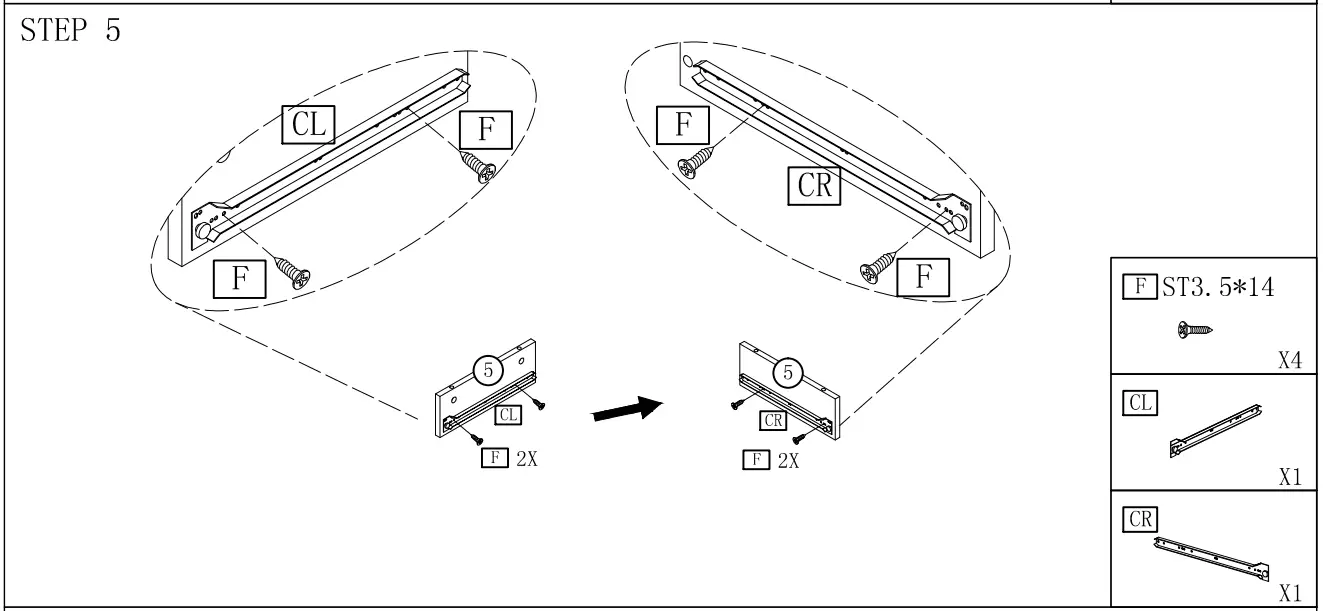 STEP 5

CL
F
F

F
CR
F

5
CL
F 2X

5
CR
F 2X

F ST3. 5*14
X4

CL
X1

CR
X1