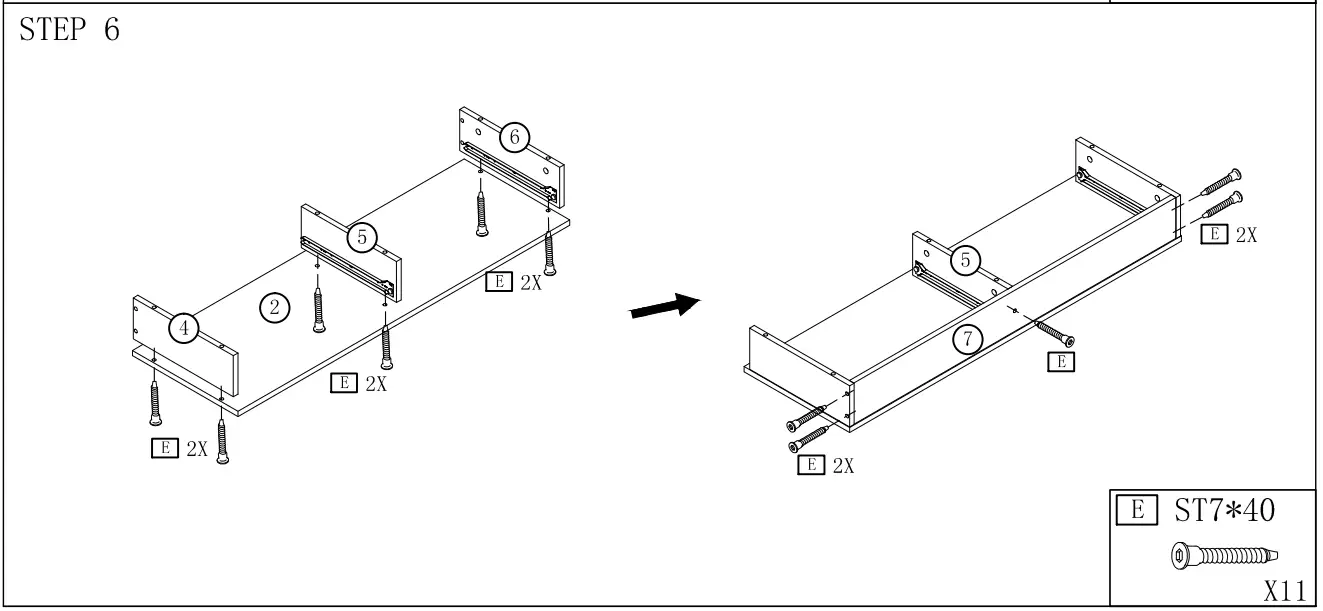 STEP 6

6

5

2

4

E 2X

E 2X

E 2X

5

7

E 2X

E

E 2X

E ST7*40

X11