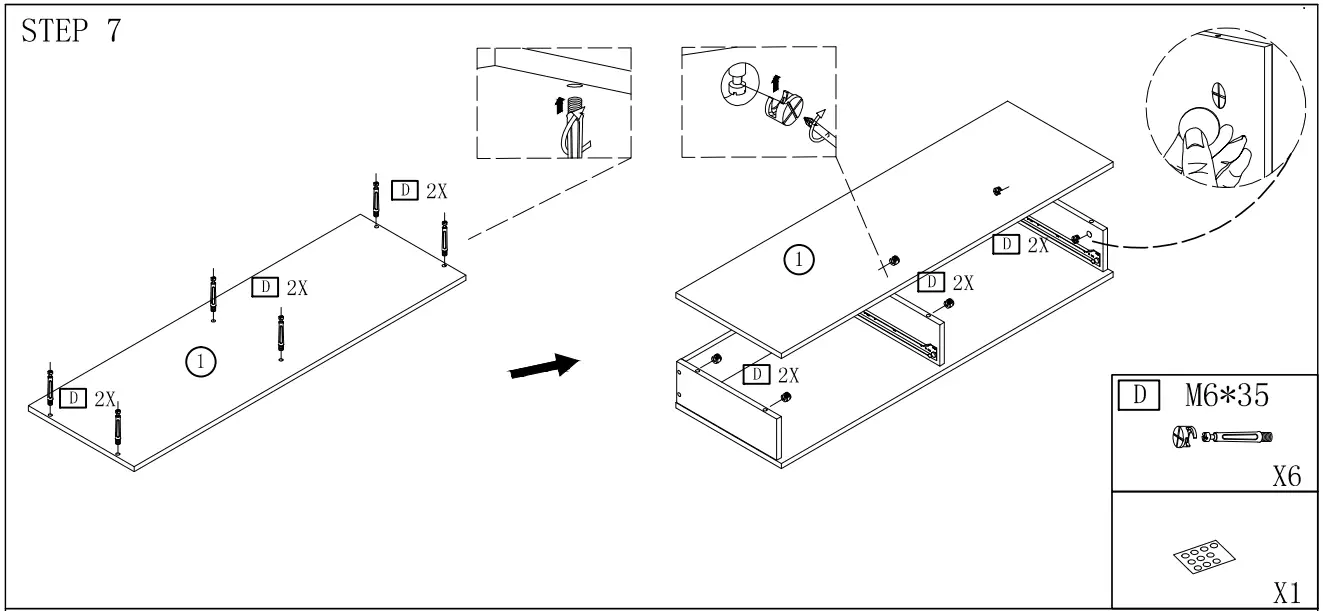 STEP 7

D 2X

D 2X

1

D 2X

1

D 2X

D 2X

D 2X

D M6*35

X6

X1