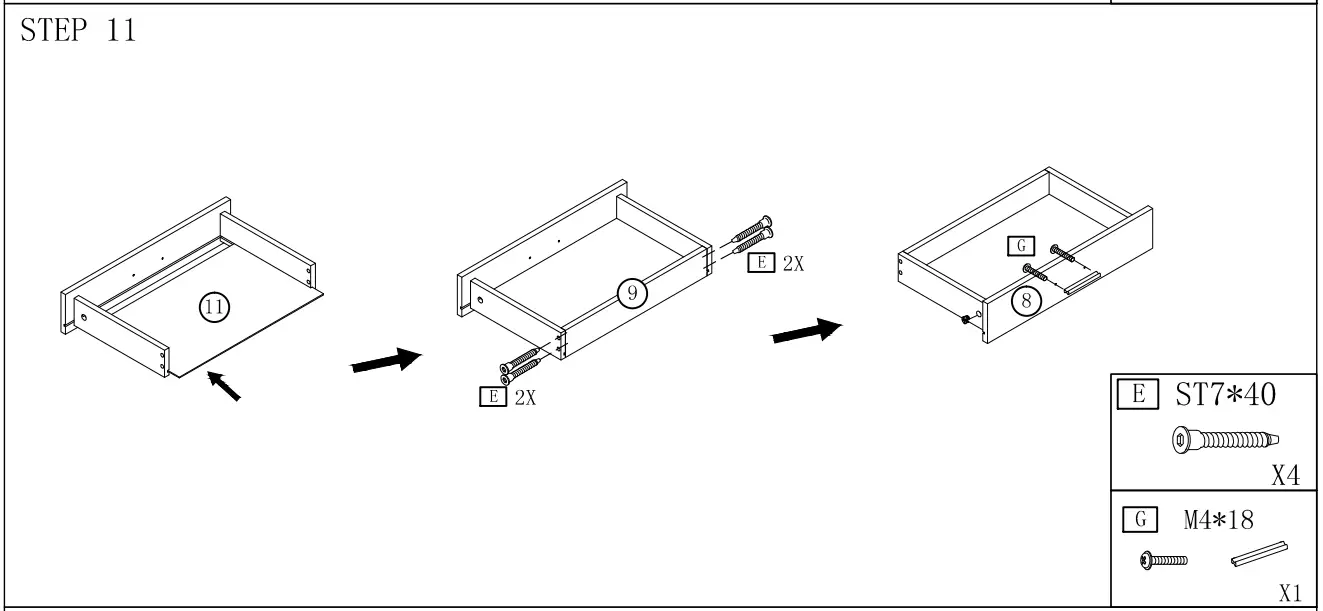 STEP 11

11

9

E 2X

E 2X

G

8

E ST7*40

X4

G M4*18

X1