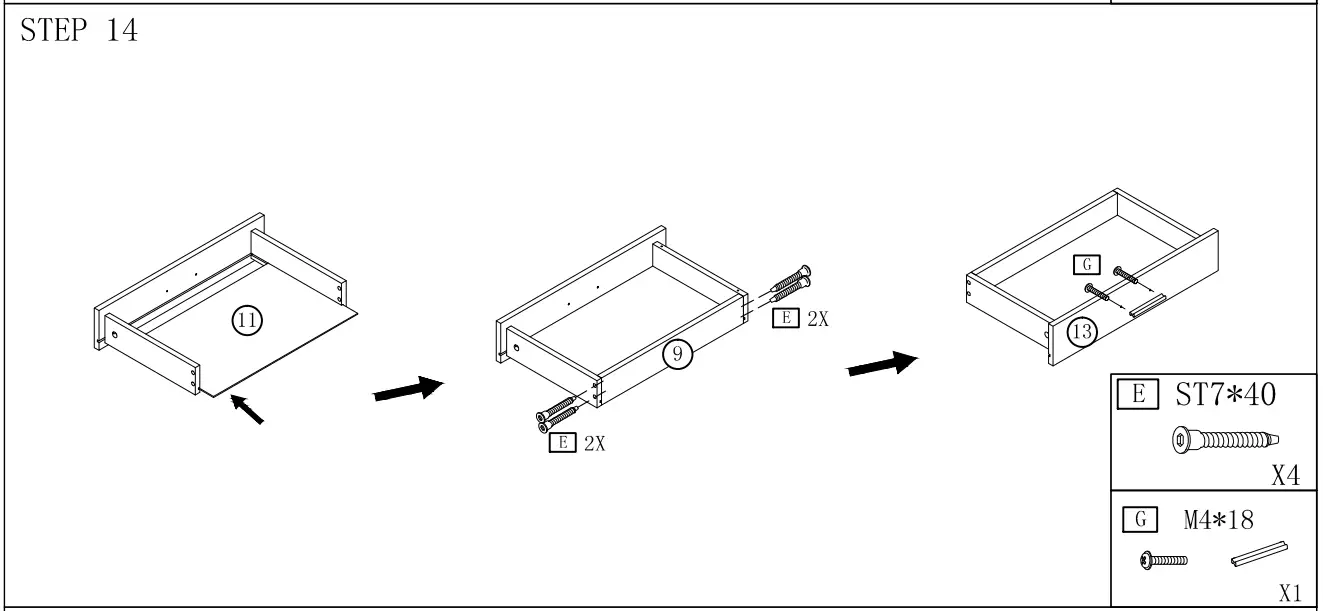 STEP 14

11

9

E 2X

E 2X

G

13

E ST7*40

X4

G M4*18

X1