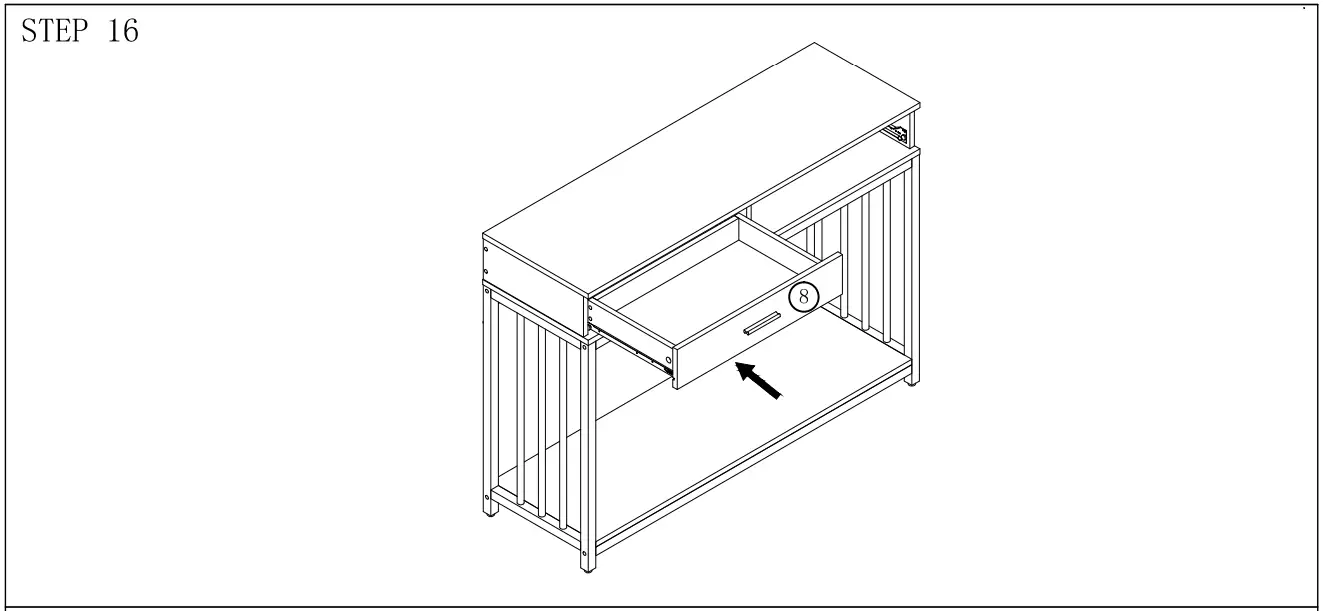 STEP 16

8