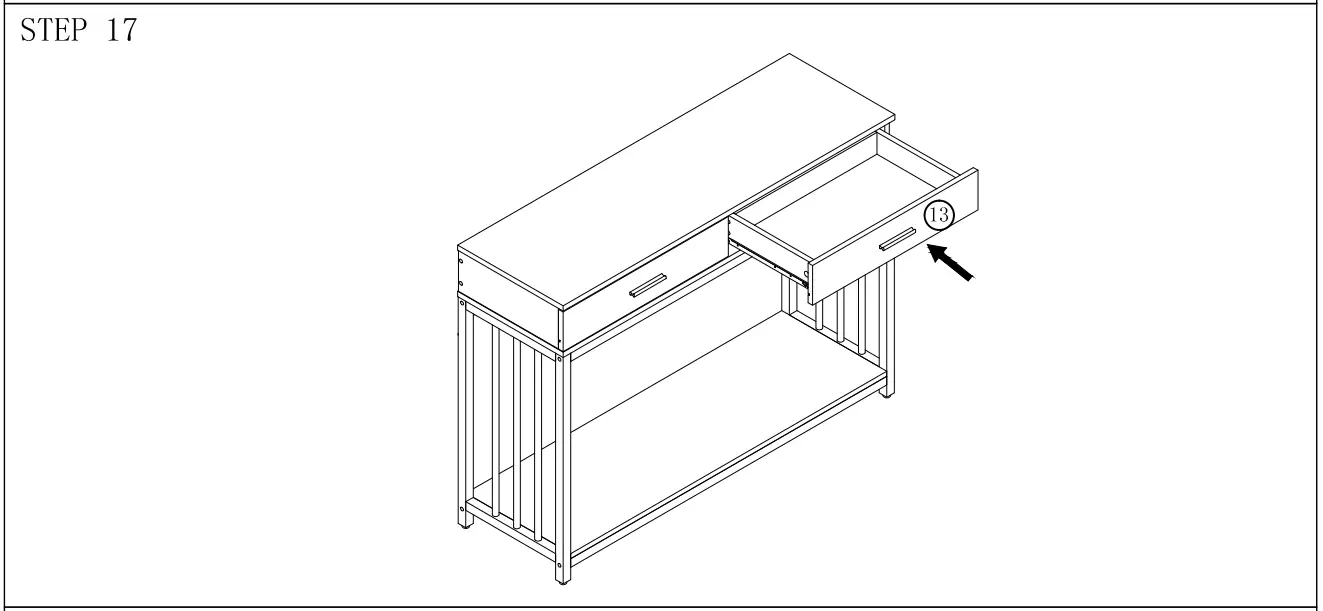 STEP 17

13