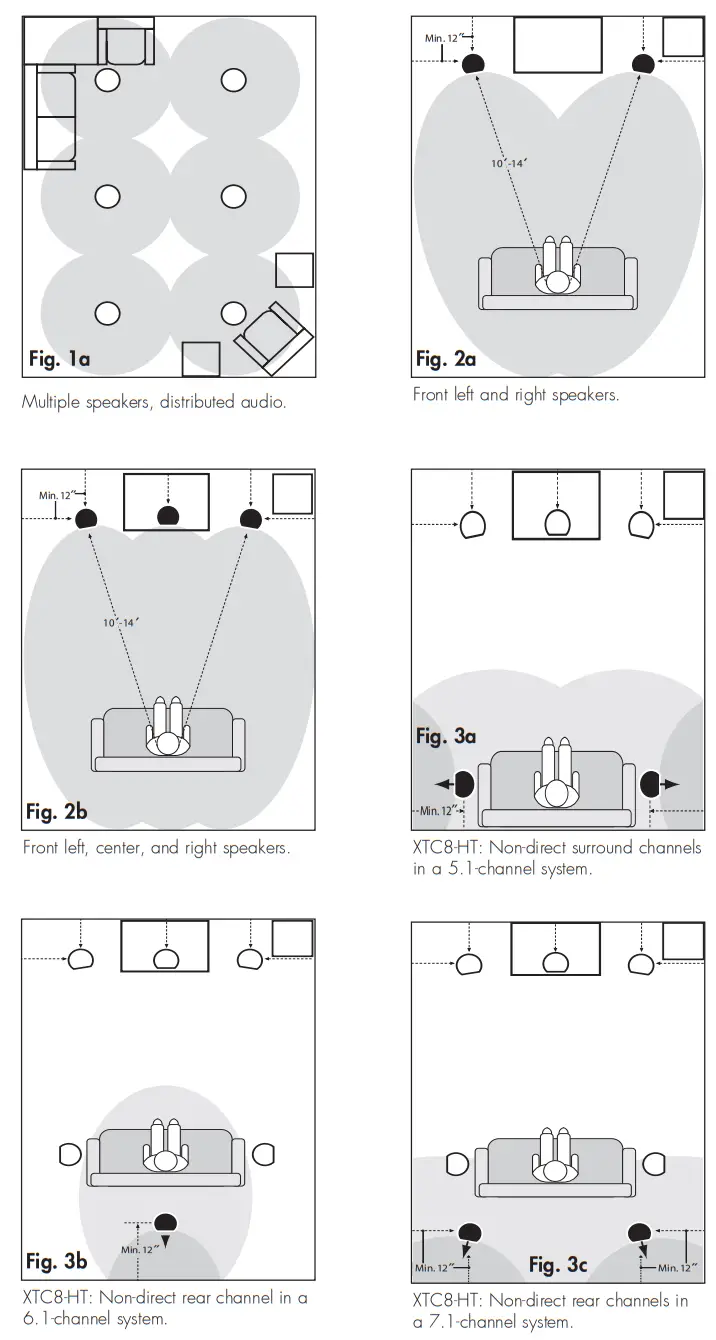 Fig. 1a

Multiple speakers, distributed audio.

Min. 12″

10′-14′

Fig. 2a

Front left and right speakers.

Min. 12″

10′-14′

Fig. 2b

Front left, center, and right speakers.

Fig. 3a

Min. 12″

XTC8-HT: Non-direct surround channels in a 5.1-channel system.

Min. 12″

Fig. 3b

XTC8-HT: Non-direct rear channel in a 6.1-channel system.

Min. 12″

Fig. 3c

Min. 12″

XTC8-HT: Non-direct rear channels in a 7.1-channel system.