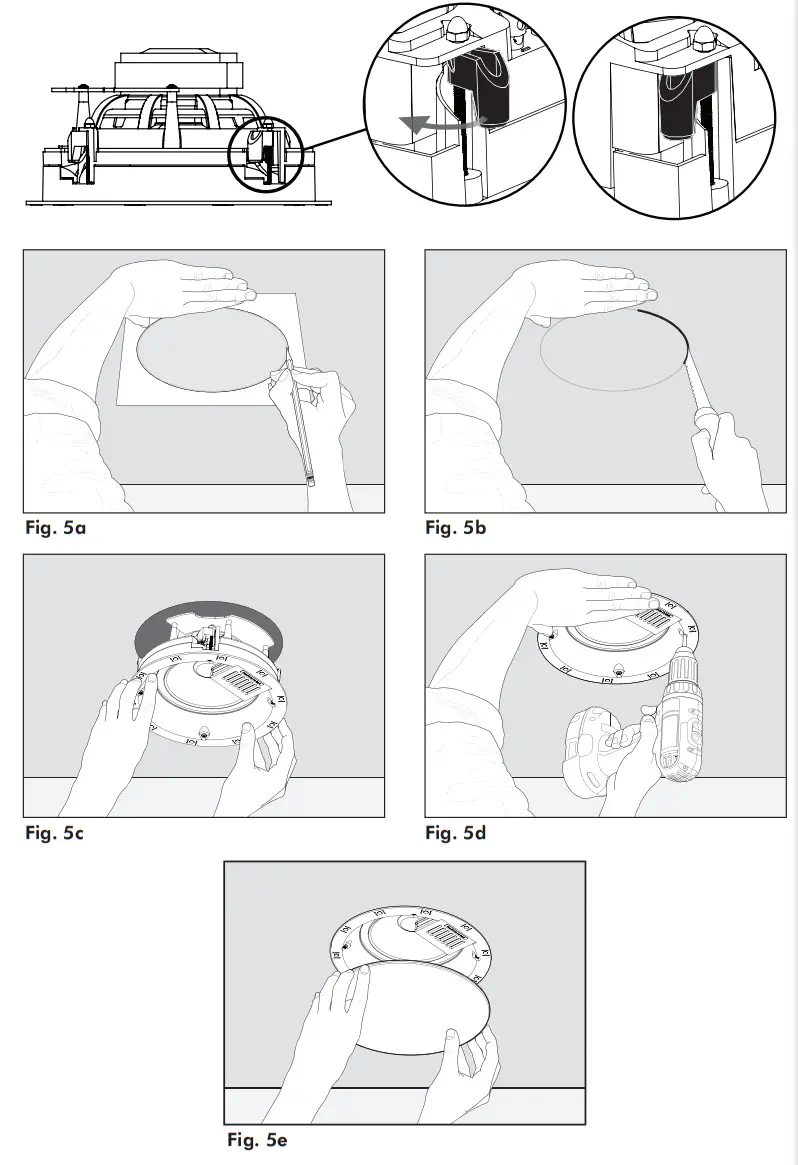 Fig. 5a

Fig. 5b

Fig. 5c

Fig. 5d

Fig. 5e