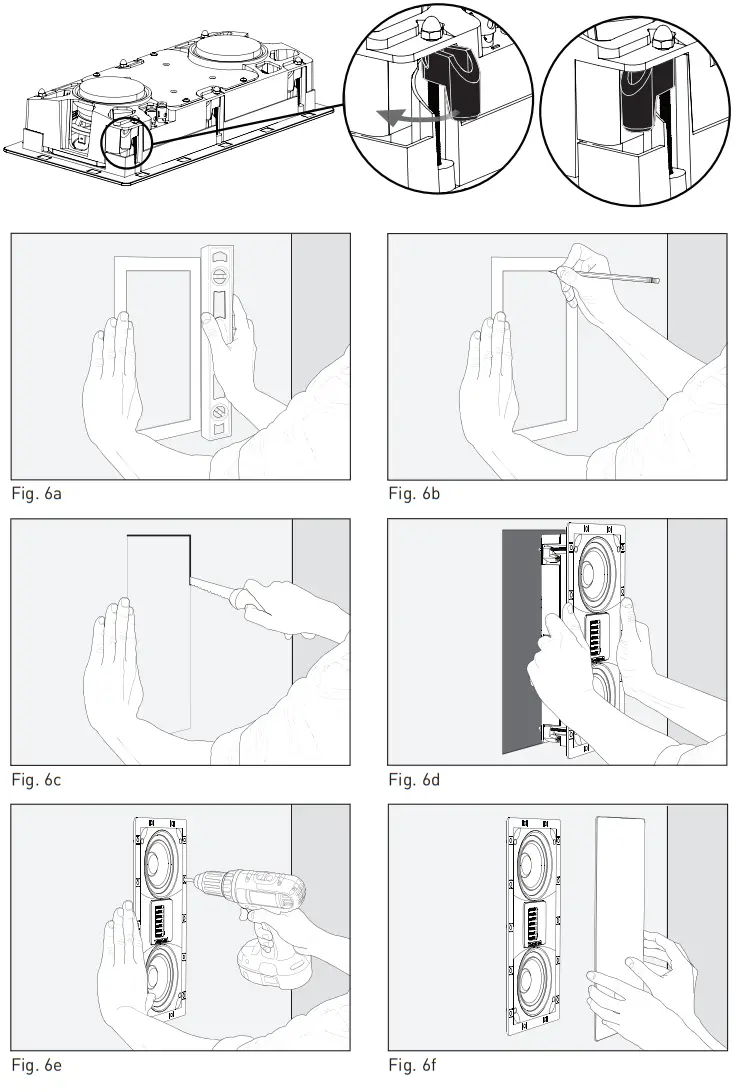 Fig. 6a

Fig. 6b

Fig. 6c

Fig. 6d

Fig. 6e

Fig. 6f