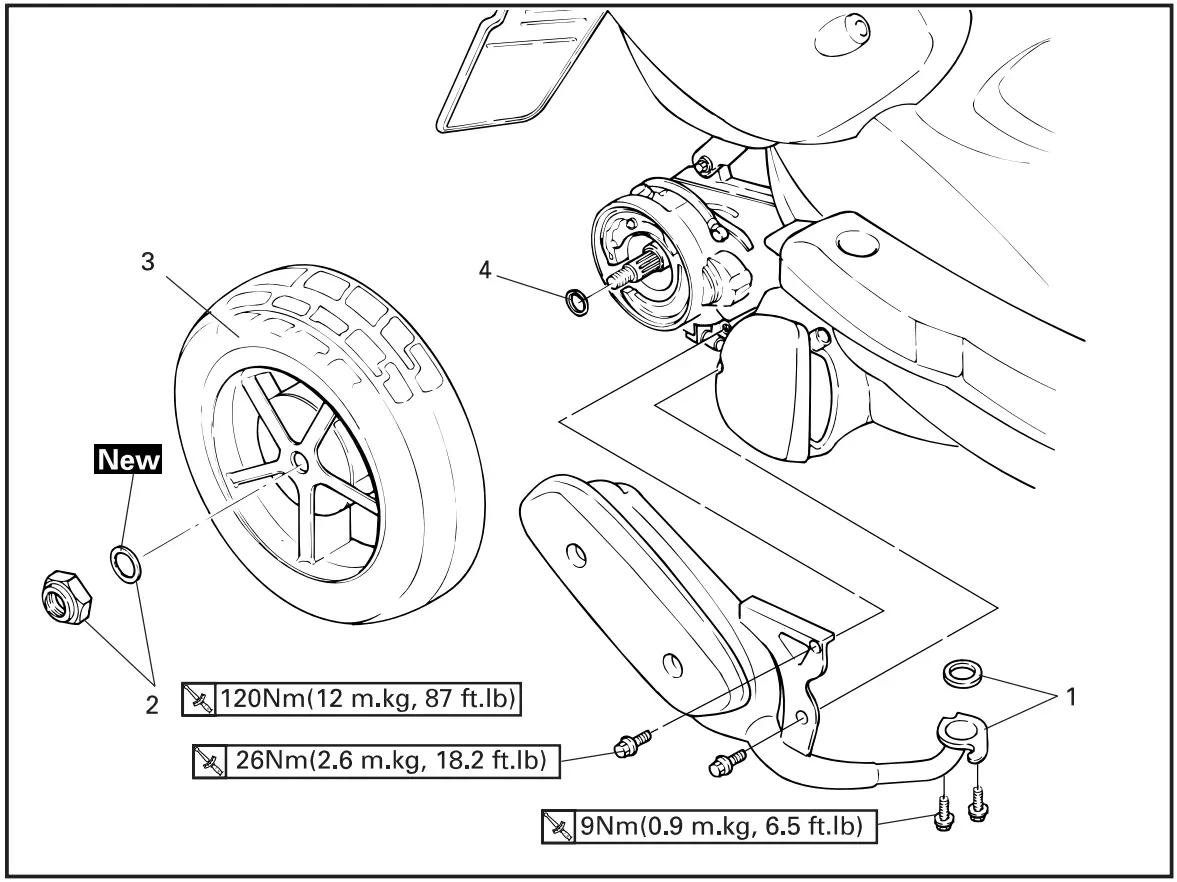 3

4

New

2

120Nm(12 m.kg, 87 ft.lb)

26Nm(2.6 m.kg, 18.2 ft.lb)

1

9Nm(0.9 m.kg, 6.5 ft.lb)