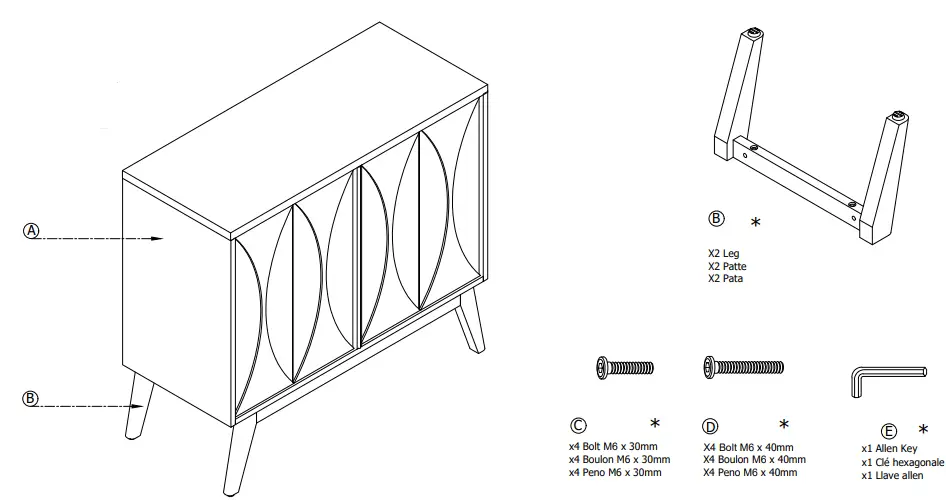 A

B

B *

X2 Leg
X2 Patte
X2 Pata

C *

x4 Bolt M6 x 30mm
x4 Boulon M6 x 30mm
x4 Peno M6 x 30mm

D *

X4 Bolt M6 x 40mm
X4 Boulon M6 x 40mm
X4 Peno M6 x 40mm

E *

x1 Allen Key
x1 Clé hexagonale
x1 Llave allen