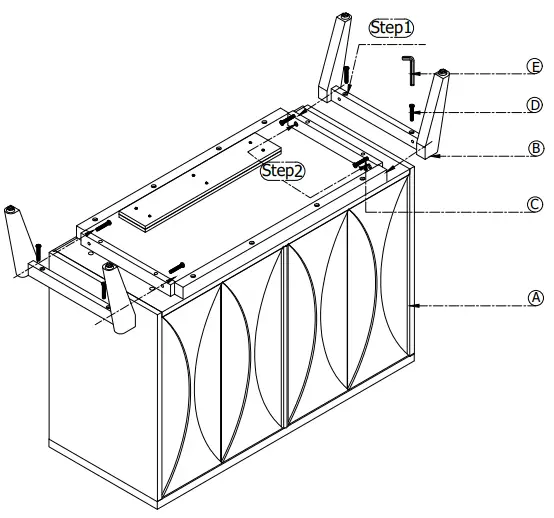 Step1

E

D

B

Step2

C

A