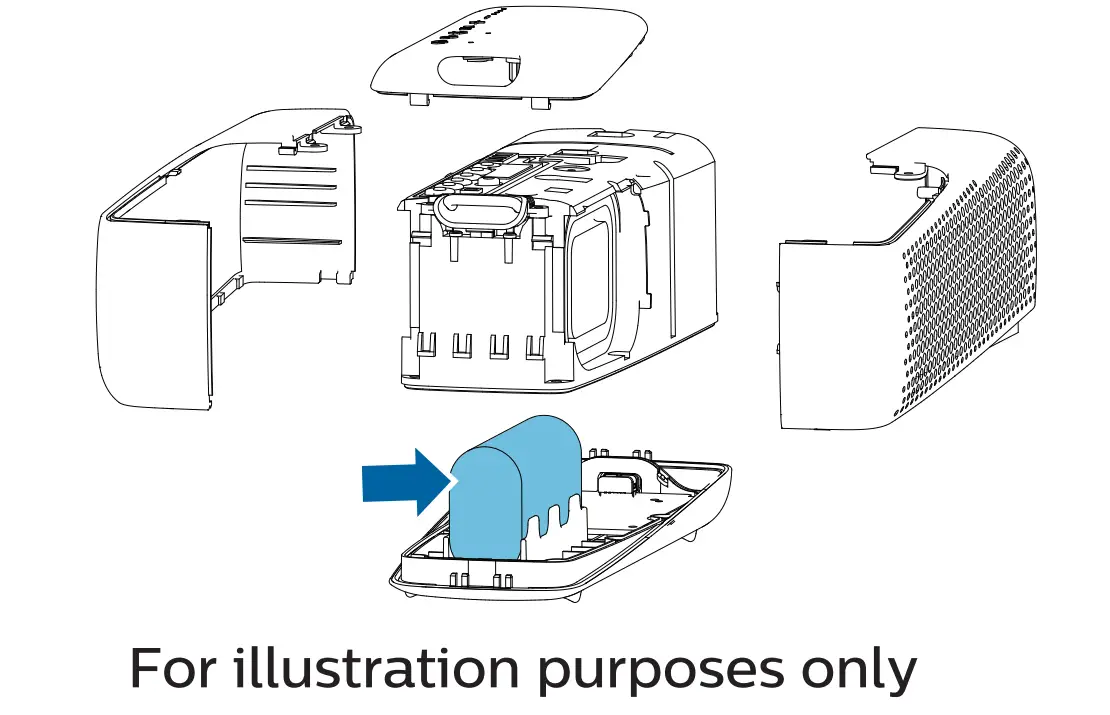 For illustration purposes only