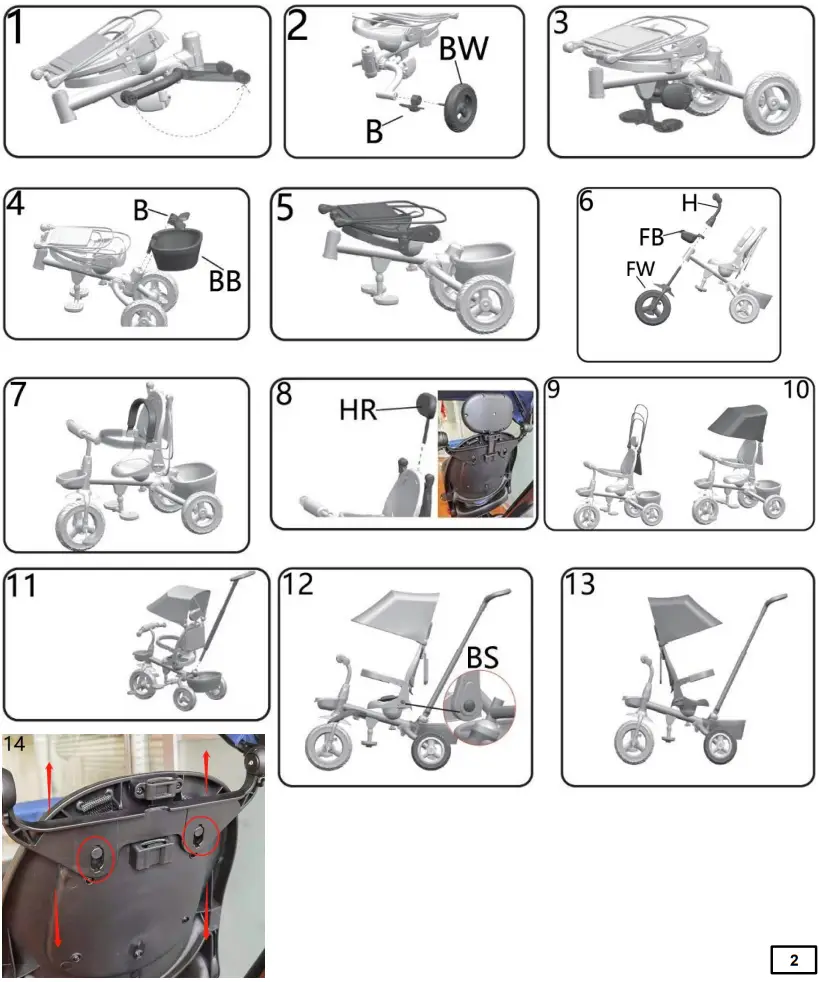 1

2
BW
B

3

4
B
BB

5

6
H
FB
FW

7

8
HR

9

10

11

12
BS

13

14

2