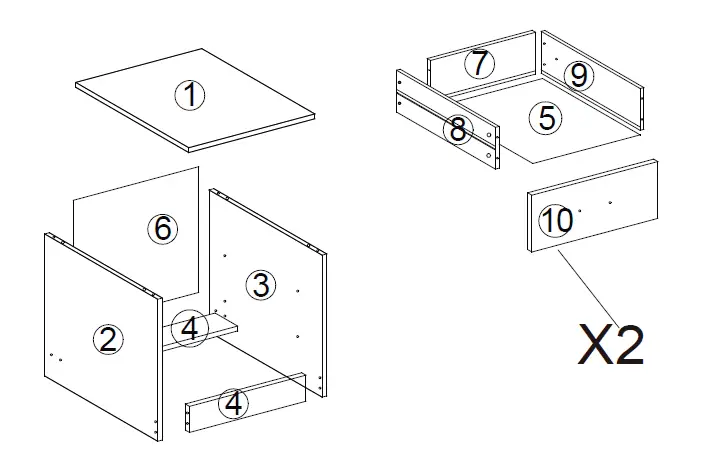 1
6
3
2
4
4
7
9
8
5
10
X2