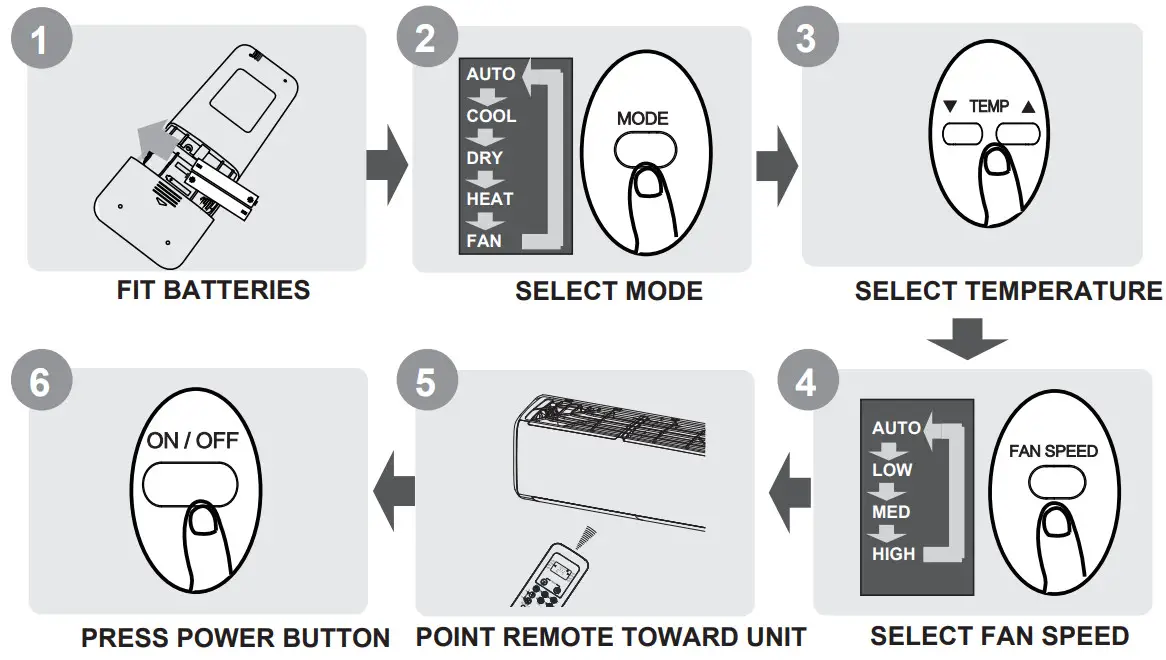 1

FIT BATTERIES

2

AUTO
COOL
DRY
HEAT
FAN

MODE

SELECT MODE

3

▼ TEMP ▲

SELECT TEMPERATURE

4

AUTO
LOW
MED
HIGH

FAN SPEED

SELECT FAN SPEED

5

POINT REMOTE TOWARD UNIT

6

ON / OFF

PRESS POWER BUTTON