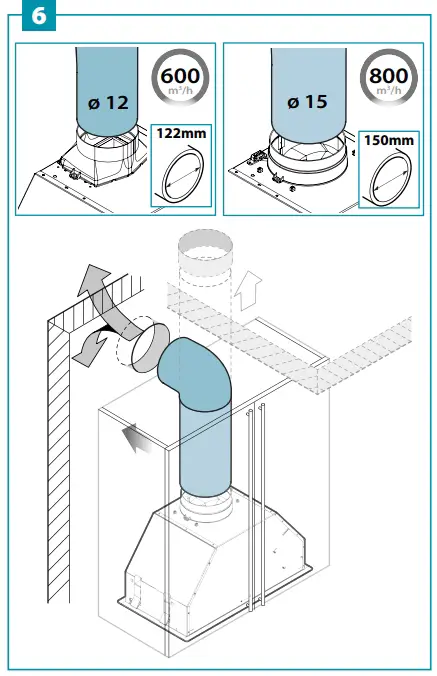 6

ø 12

600
$m^3/h$

122mm

ø 15

800
$m^3/h$

150mm