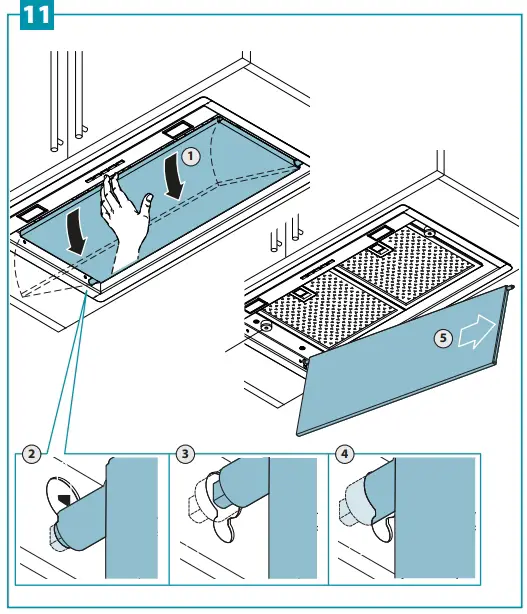 11

1

5

2

3

4