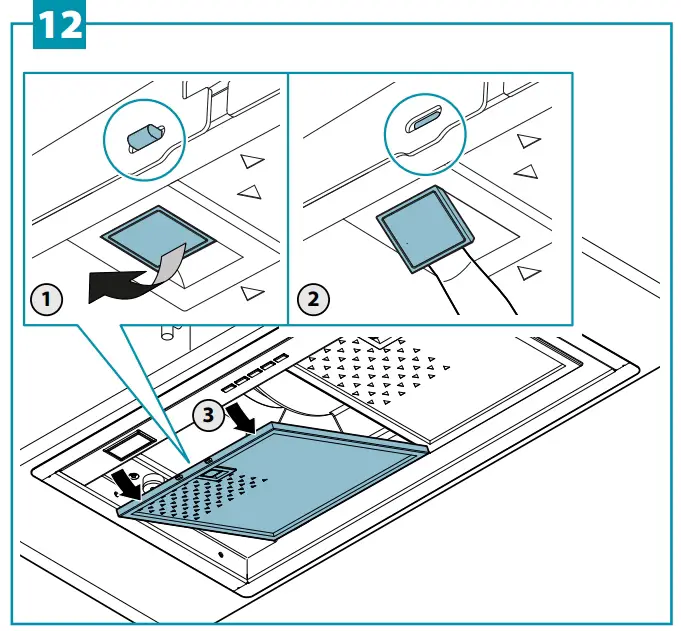 12

1

2

3