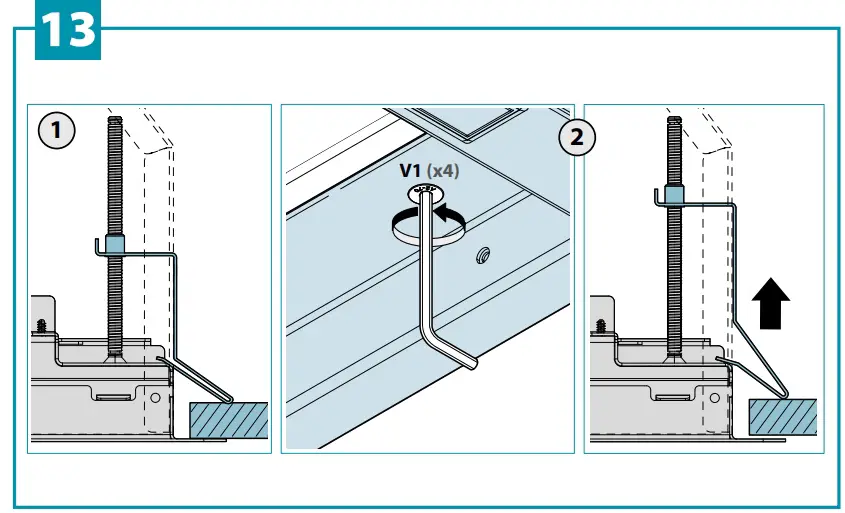 13

1

V1 (x4)

2