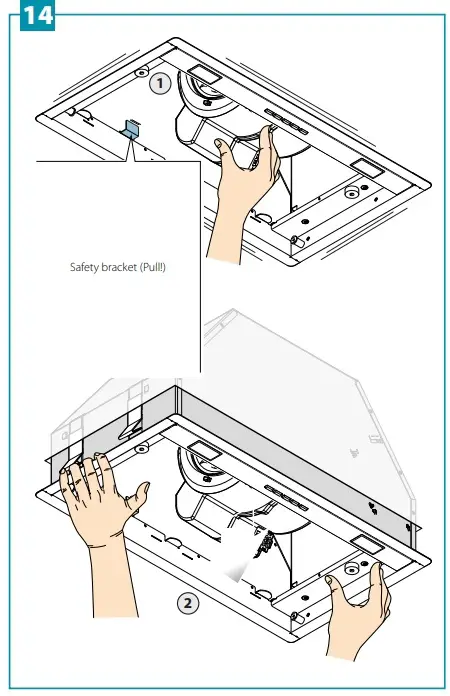 14

1

Safety bracket (Pull!)

2