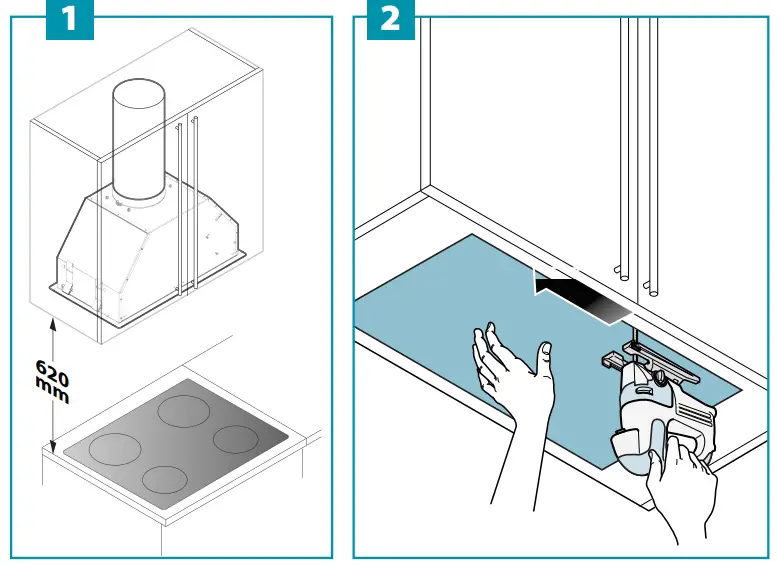 1

620 mm

2